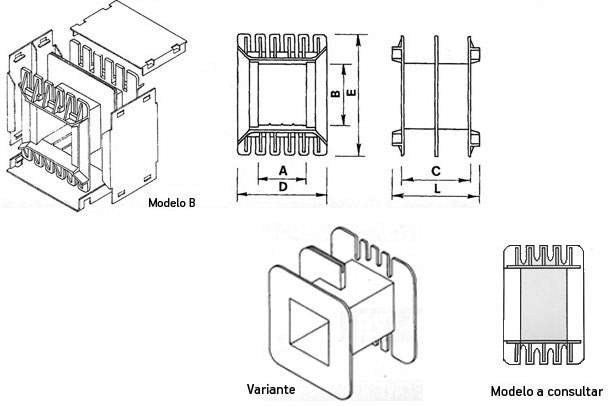 Modelo B

B
E
A
D

C
L

Variante

Modelo a consultar